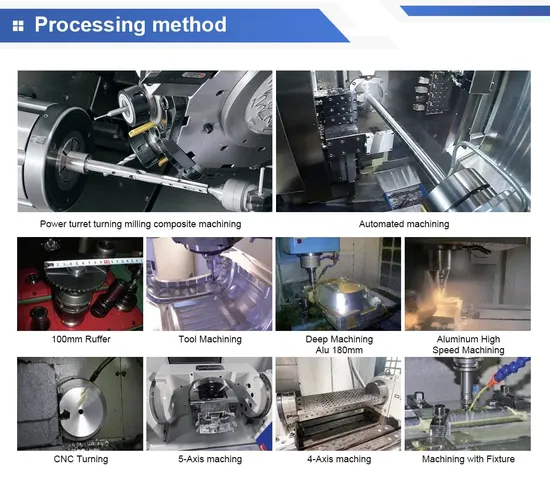 Processing method

Power turret turning milling composite machining

Automated machining

100mm Ruffer

Tool Machining

Deep Machining Alu 180mm

Aluminum High Speed Machining

CNC Turning

5-Axis maching

4-Axis maching

Machining with Fixture